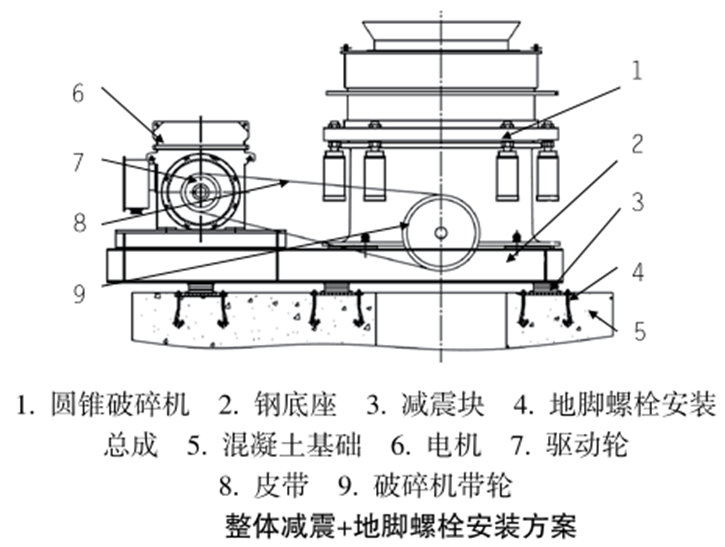 6
7
8
9
1
2
3
4
5

1. 圆锥破碎机　2. 钢底座　3. 减震块　4. 地脚螺栓安装总成　5. 混凝土基础　6. 电机　7. 驱动轮　8. 皮带　9. 破碎机带轮

整体减震+地脚螺栓安装方案