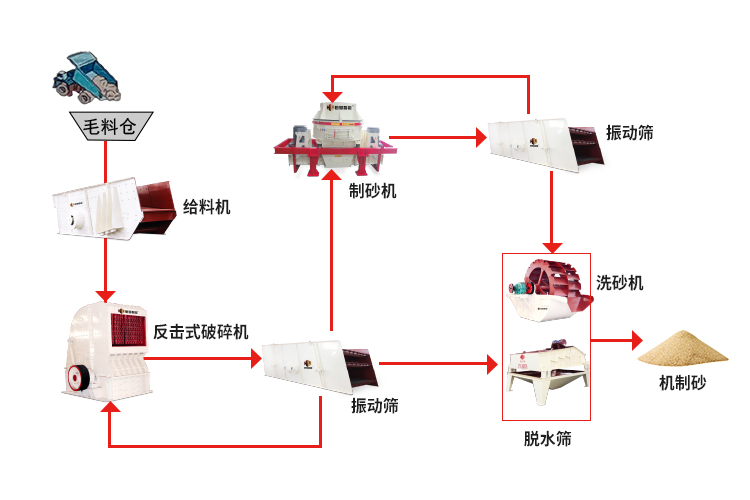 毛料仓

给料机

反击式破碎机

振动筛

制砂机

振动筛

洗砂机

脱水筛

机制砂