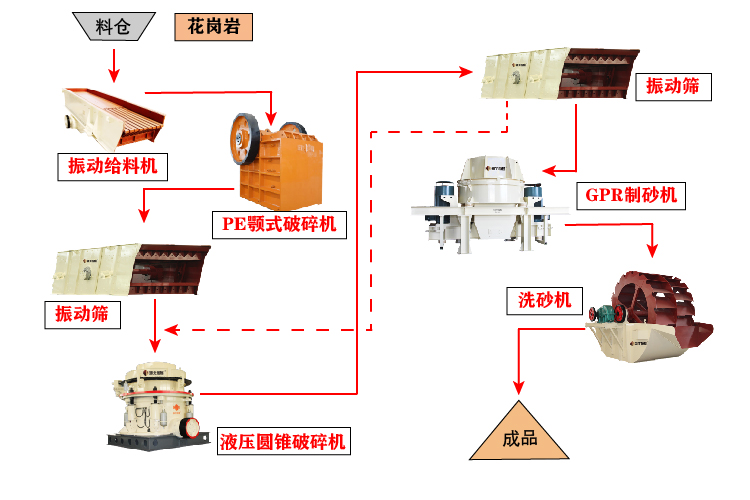 料仓

花岗岩

振动给料机

PE颚式破碎机

振动筛

液压圆锥破碎机

振动筛

GPR制砂机

洗砂机

成品